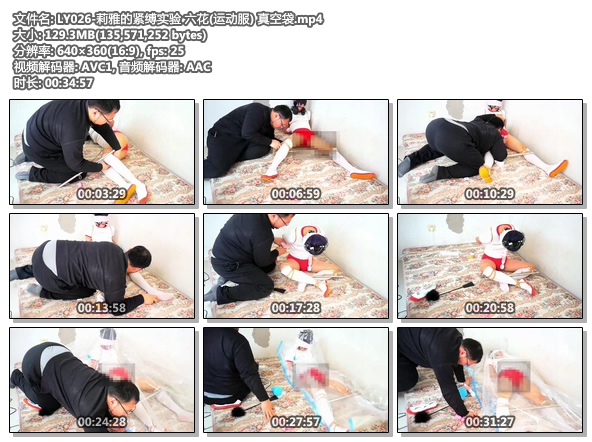 文件名: LY026-莉雅的紧缚实验 六花(运动服) 真空袋.mp4
大小: 129.3MB(135,571,252 bytes)
分辨率: 640×360(16:9), fps: 25
视频解码器: AVC1, 音频解码器: AAC
时长: 00:34:57

00:03:29

00:06:59

00:10:29

00:13:58

00:17:28

00:20:58

00:24:28

00:27:57

00:31:27